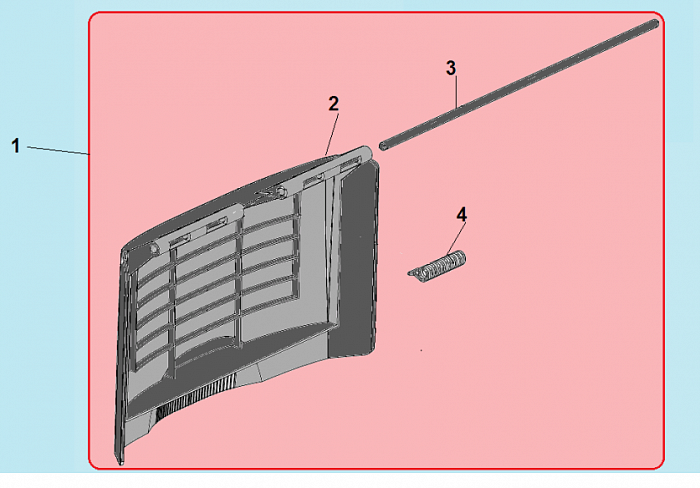 1
2
3
4