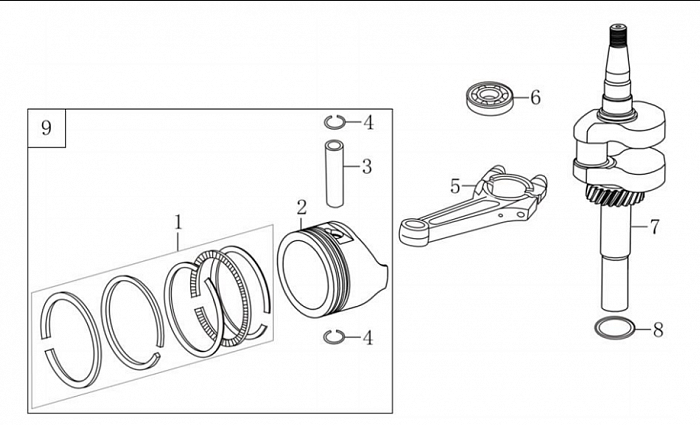 9
4
3
2
1
4
6
5
7
8