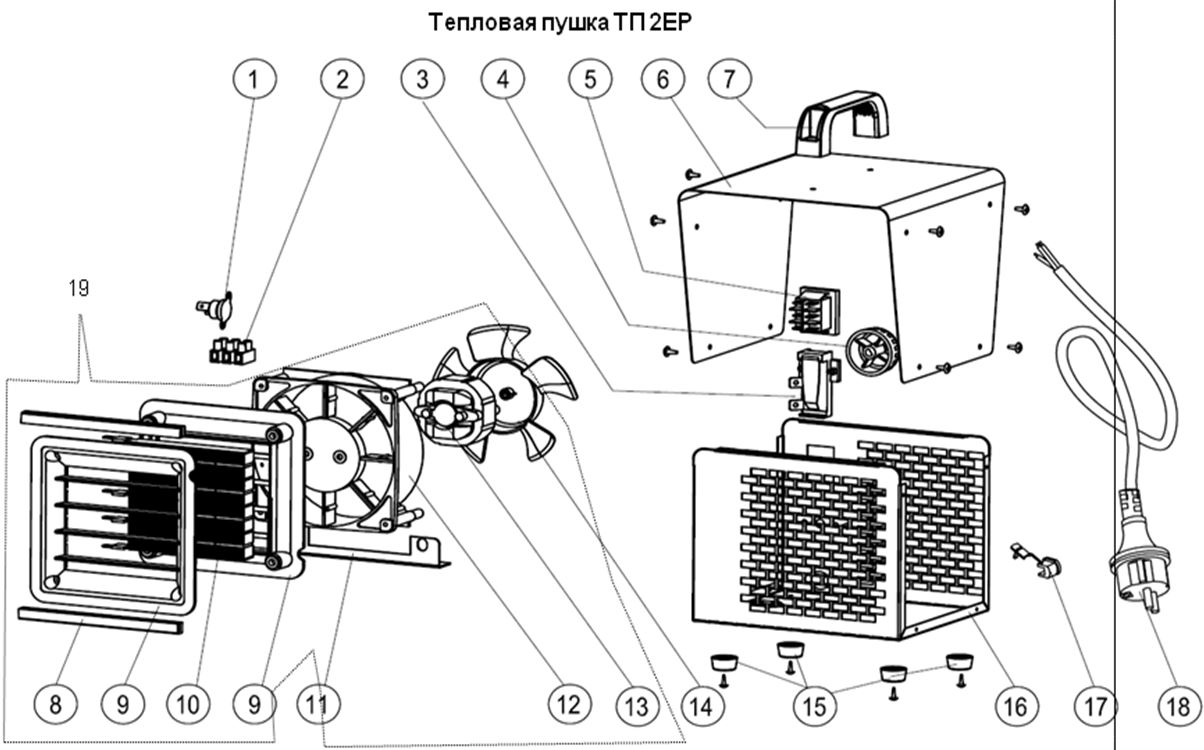 Тепловая пушка ТП 2ЕР

1 2 3 4 5 6 7

19

8 9 10 9 11 12 13 14 15 16 17 18